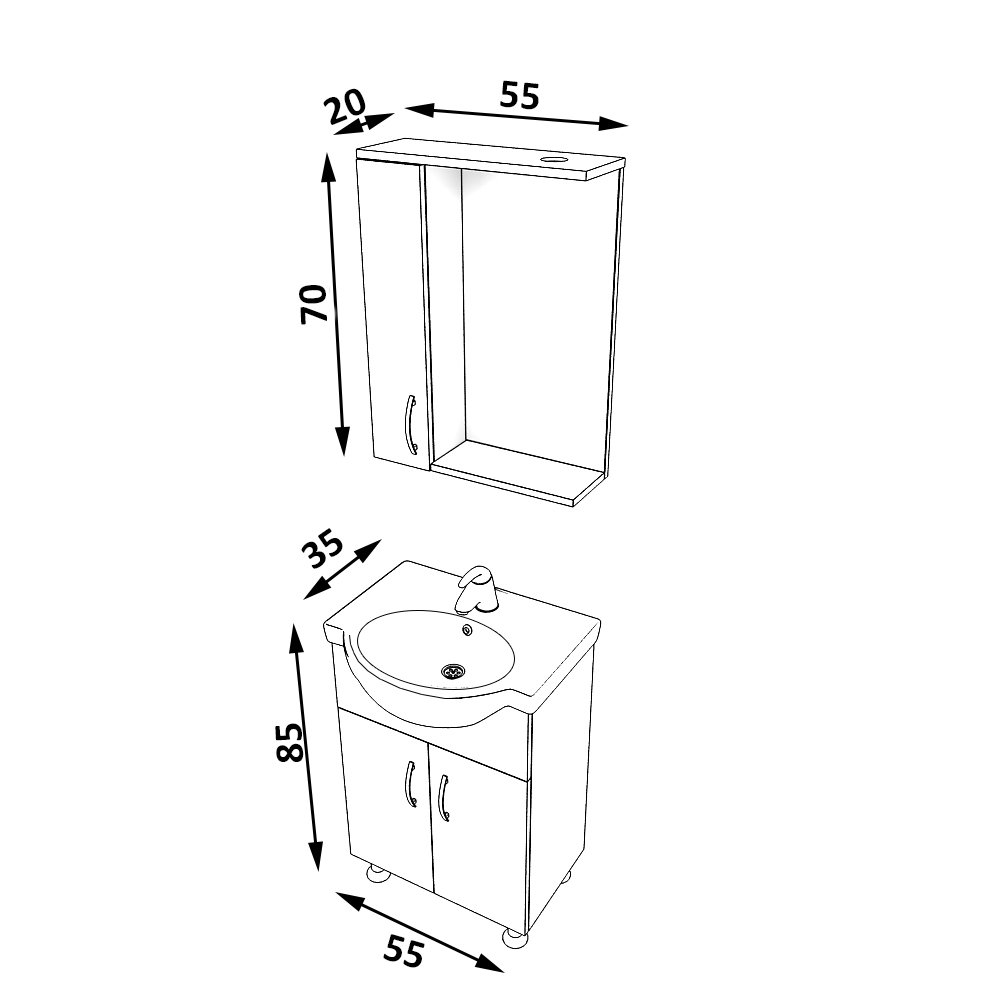 20
55
70
35
85
55