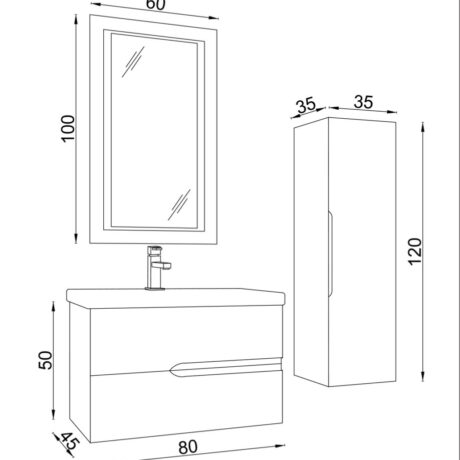 60
100
35
35
120
50
45
80