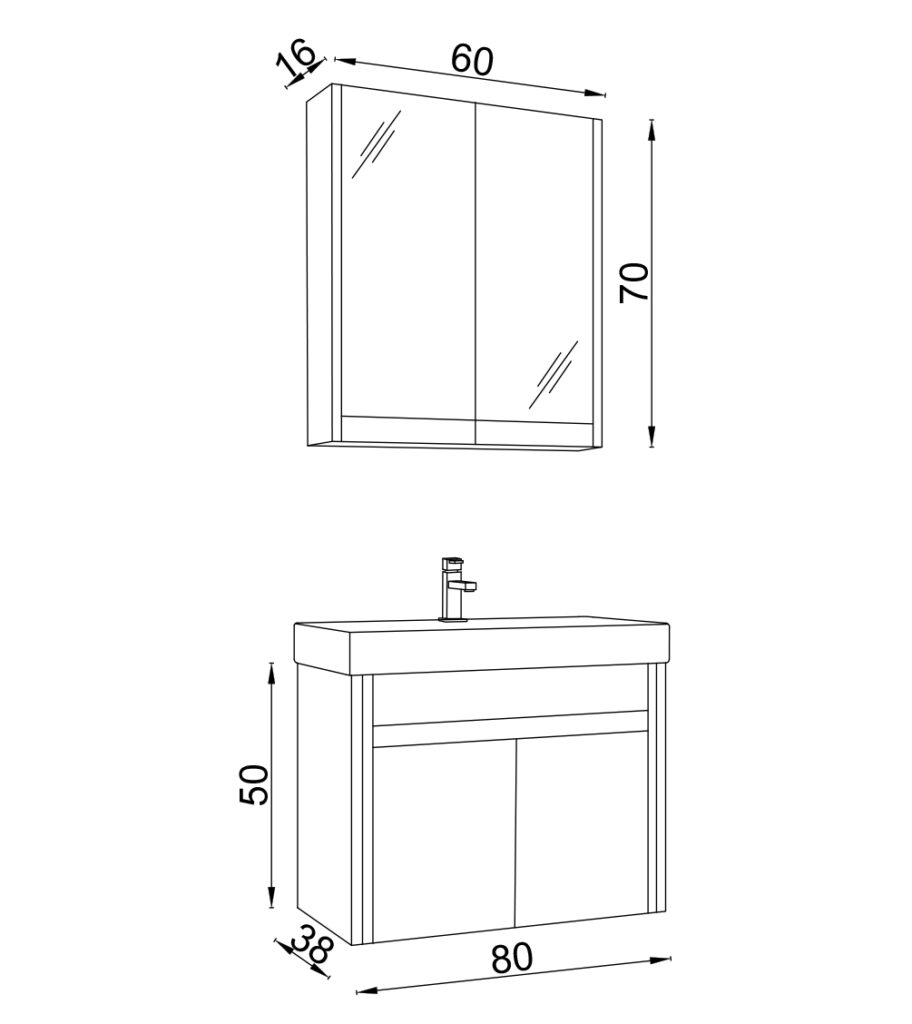 16
60
70
50
38
80