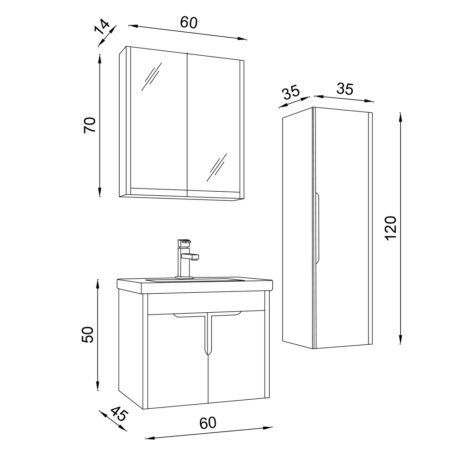 14
60
70
35
35
120
50
45
60