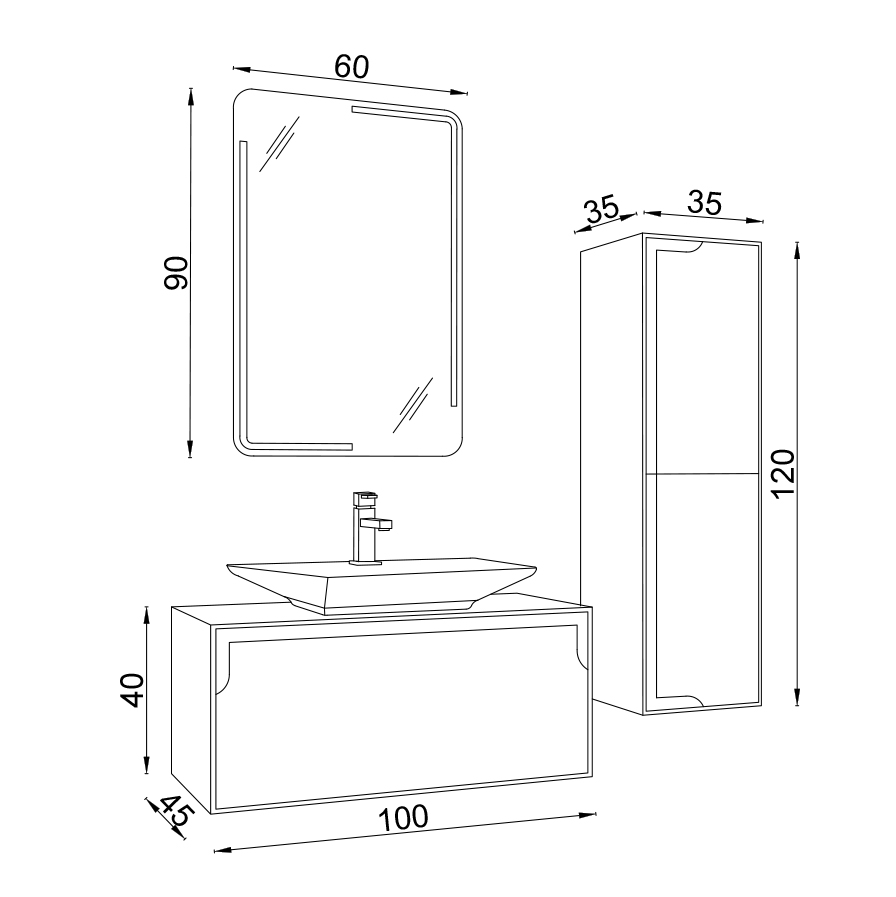 60

90

35

35

120

40

45

100